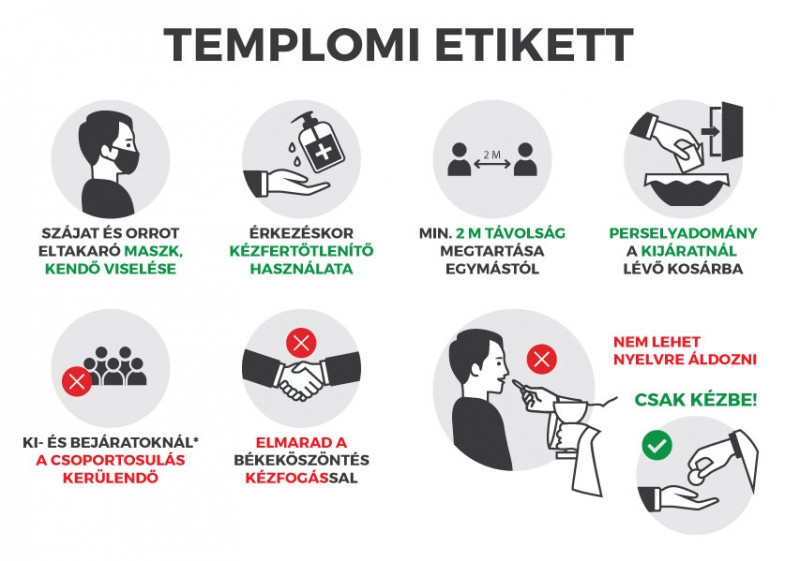 TEMPLOMI ETIKETT

SZÁJAT ÉS ORROT ELTAKARÓ MASZK, KENDŐ VISELÉSE

ÉRKEZÉSKOR KÉZFERTŐTLENÍTŐ HASZNÁLATA

2 M

MIN. 2 M TÁVOLSÁG MEGTARTÁSA EGYMÁSTÓL

PERSELYADOMÁNY A KIJÁRATNÁL LÉVŐ KOSÁRBA

KI- ÉS BEJÁRATOKNÁL* A CSOPORTOSULÁS KERÜLENDŐ

ELMARAD A BÉKEKÖSZÖNTÉS KÉZFOGÁSSAL

NEM LEHET NYELVRE ÁLDOZNI

CSAK KÉZBE!